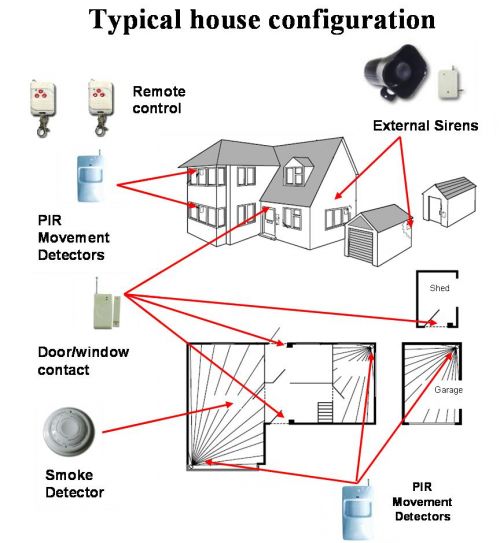 Typical house configuration

Remote control

External Sirens

PIR Movement Detectors

Door/window contact

Shed

Garage

Smoke Detector

PIR Movement Detectors